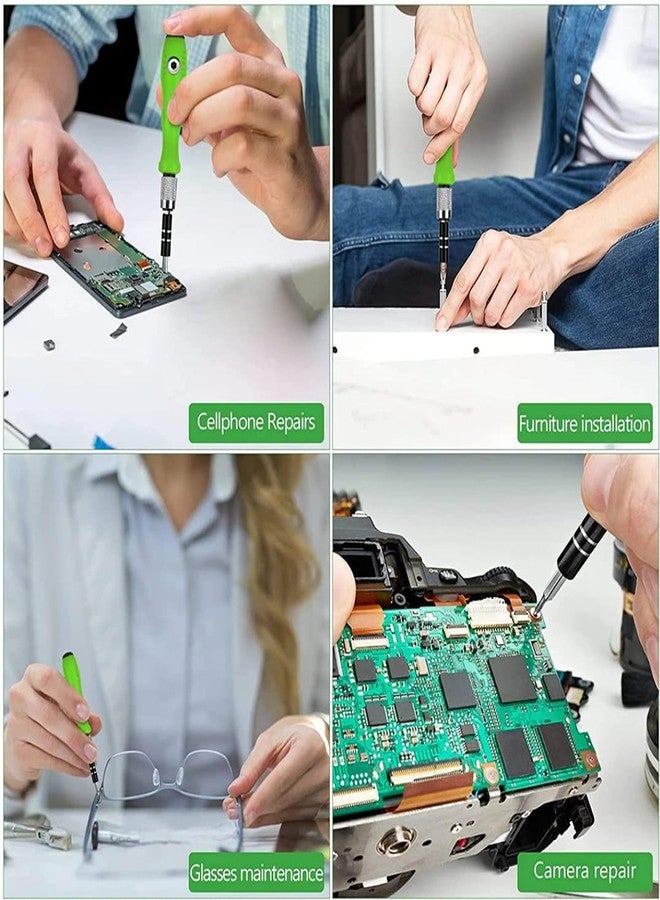 Cellphone Repairs

Furniture installation

Glasses maintenance

Camera repair